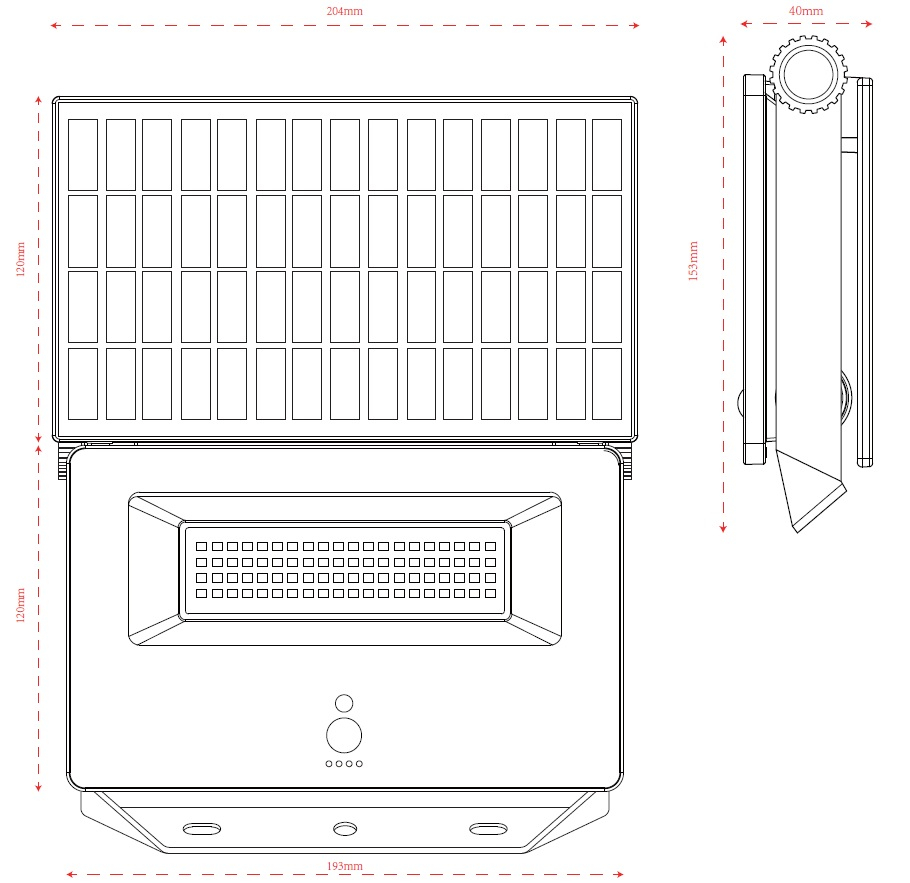 204mm

40mm

120mm

153mm

120mm

193mm